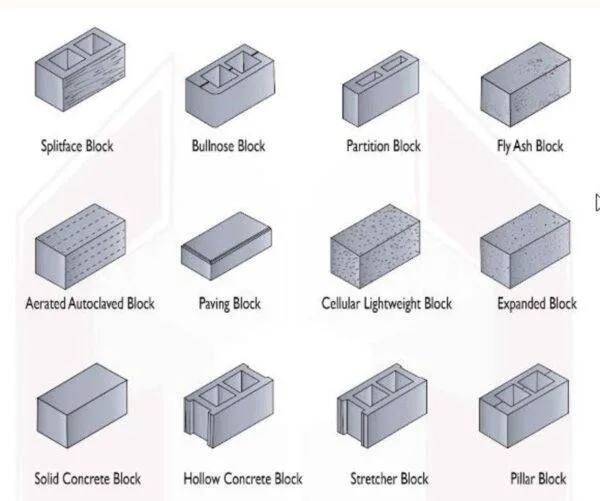 Splitface Block

Bullnose Block

Partition Block

Fly Ash Block

Aerated Autoclaved Block

Paving Block

Cellular Lightweight Block

Expanded Block

Solid Concrete Block

Hollow Concrete Block

Stretcher Block

Pillar Block