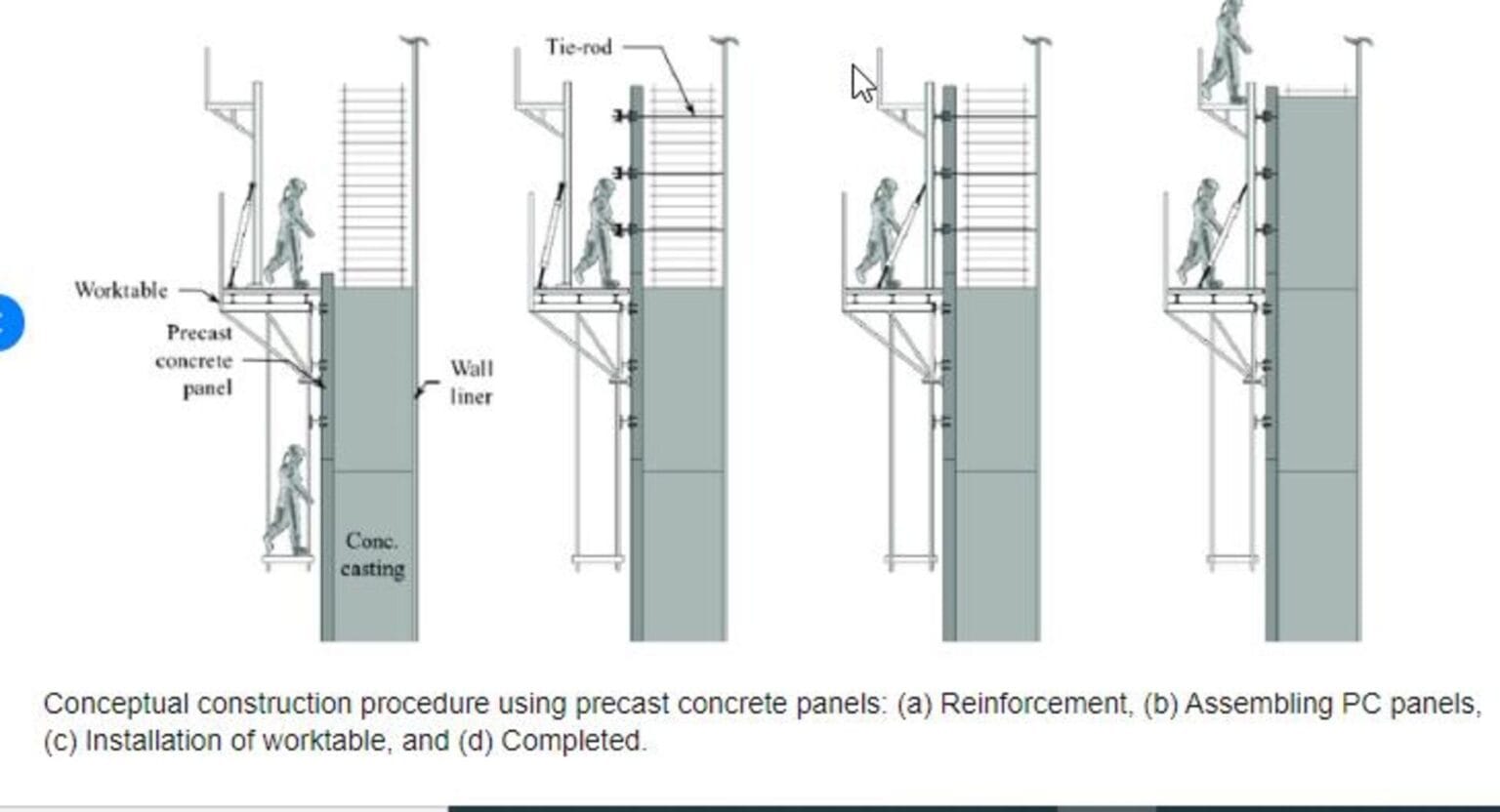 Tie-rod

Worktable

Precast concrete panel

Wall liner

Conc. casting

Conceptual construction procedure using precast concrete panels: (a) Reinforcement, (b) Assembling PC panels, (c) Installation of worktable, and (d) Completed.