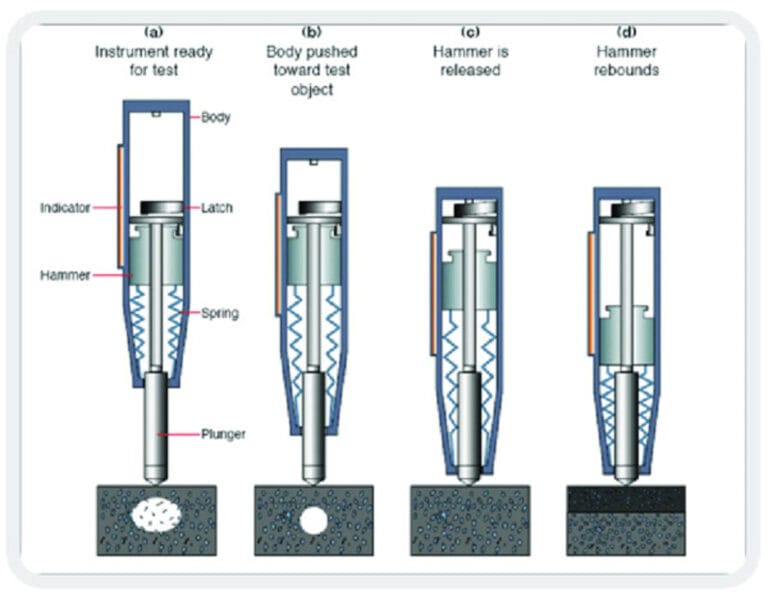 (a)
Instrument ready for test

(b)
Body pushed toward test object

(c)
Hammer is released

(d)
Hammer rebounds

Body
Indicator
Latch
Hammer
Spring
Plunger