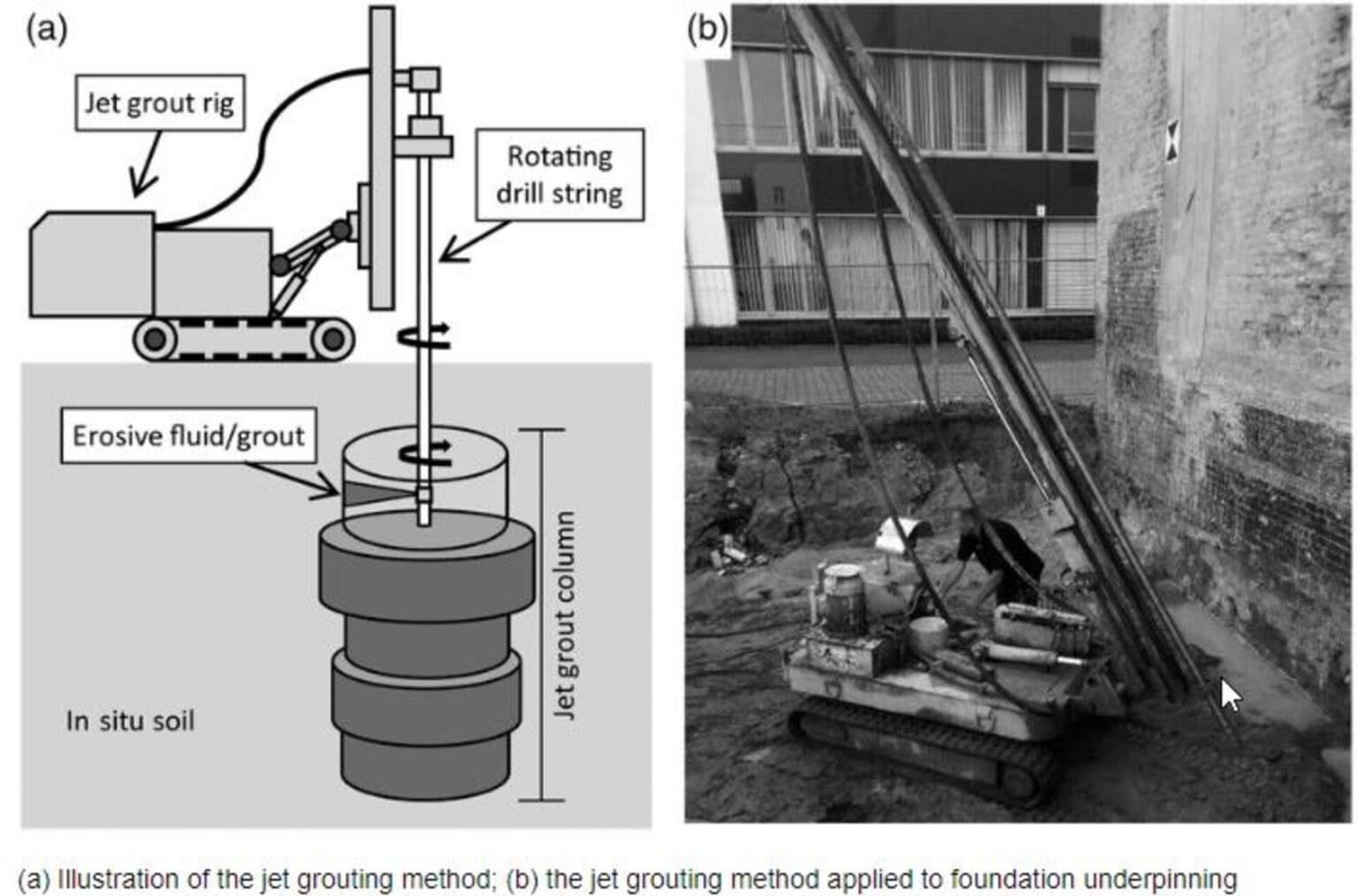 (a)

Jet grout rig

Rotating drill string

Erosive fluid/grout

Jet grout column

In situ soil

(b)

(a) Illustration of the jet grouting method; (b) the jet grouting method applied to foundation underpinning