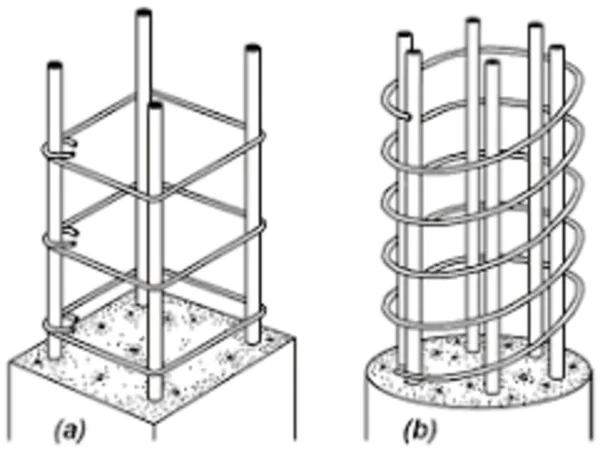 (a)

(b)