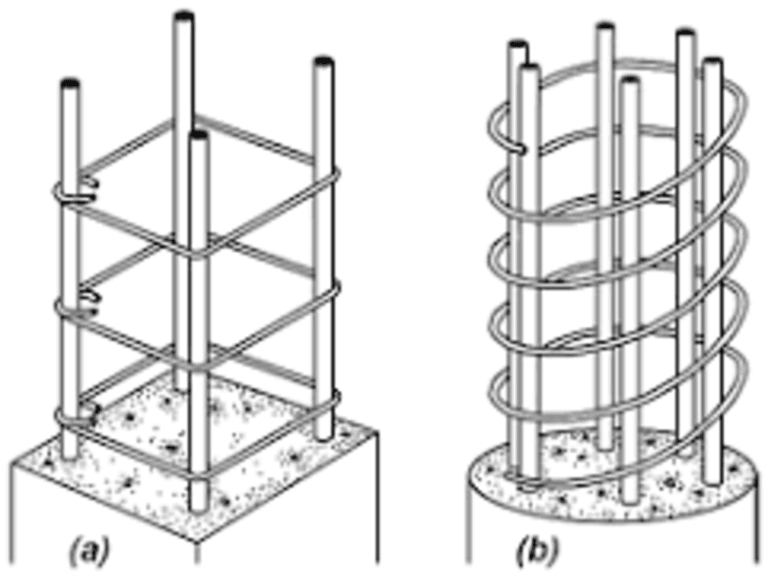 (a)

(b)